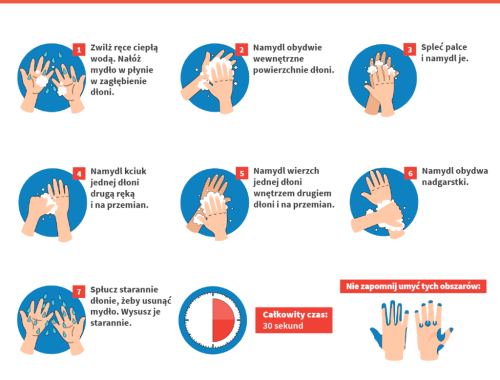 1 Zwilż ręce ciepłą wodą. Nałóż mydło w płynie w zagłębienie dłoni.

2 Namydl obydwie wewnętrzne powierzchnie dłoni.

3 Spleć palce i namydl je.

4 Namydl kciuk jednej dłoni drugą ręką i na przemian.

5 Namydl wierzch jednej dłoni wnętrzem drugiem dłoni i na przemian.

6 Namydl obydwa nadgarstki.

7 Spłucz starannie dłonie, żeby usunąć mydło. Wysusz je starannie.

Całkowity czas: 30 sekund

Nie zapomnij umyć tych obszarów: